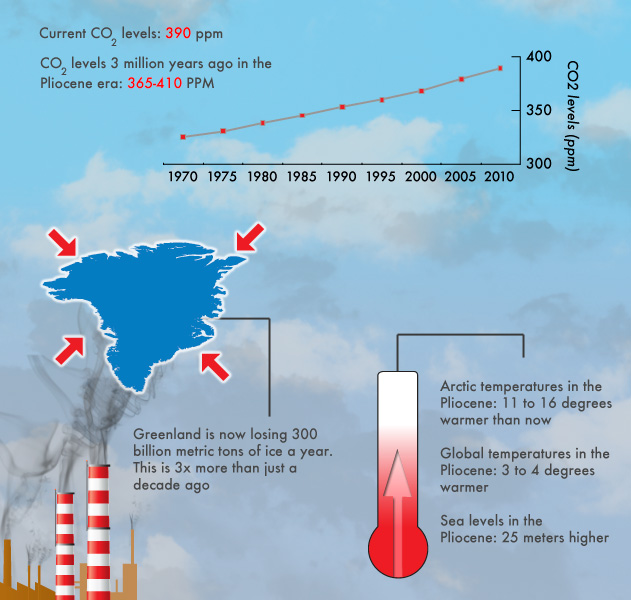 Current $CO_2$ levels: 390 ppm

$CO_2$ levels 3 million years ago in the Pliocene era: 365-410 PPM

400
350
300
CO2 levels (ppm)
1970 1975 1980 1985 1990 1995 2000 2005 2010

Greenland is now losing 300 billion metric tons of ice a year. This is 3x more than just a decade ago

Arctic temperatures in the Pliocene: 11 to 16 degrees warmer than now

Global temperatures in the Pliocene: 3 to 4 degrees warmer

Sea levels in the Pliocene: 25 meters higher