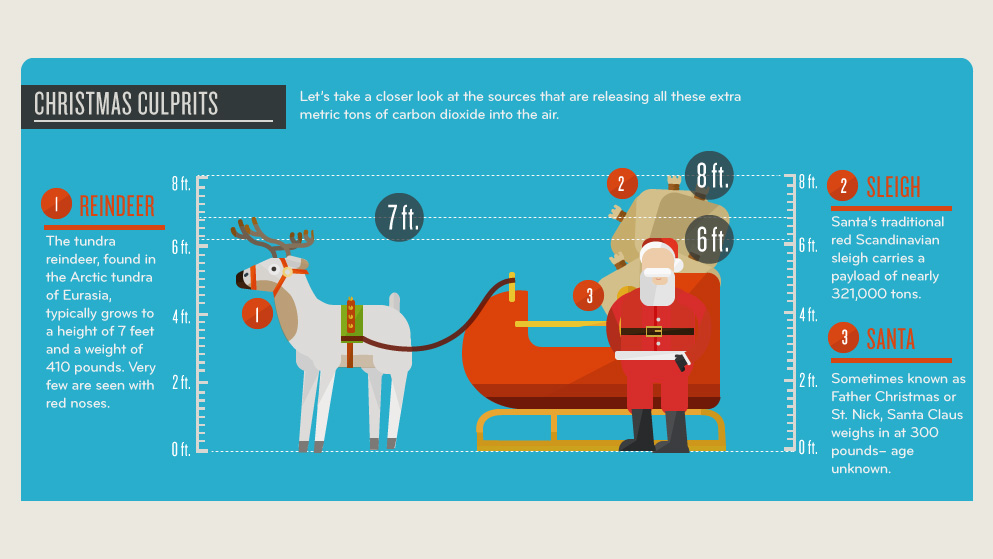 CHRISTMAS CULPRITS

Let's take a closer look at the sources that are releasing all these extra metric tons of carbon dioxide into the air.

1 REINDEER

The tundra reindeer, found in the Arctic tundra of Eurasia, typically grows to a height of 7 feet and a weight of 410 pounds. Very few are seen with red noses.

8 ft.
6 ft.
4 ft.
2 ft.
0 ft.

7 ft.

1

2

8 ft.

6 ft.

3

8 ft.
6 ft.
4 ft.
2 ft.
0 ft.

2 SLEIGH

Santa's traditional red Scandinavian sleigh carries a payload of nearly 321,000 tons.

3 SANTA

Sometimes known as Father Christmas or St. Nick, Santa Claus weighs in at 300 pounds– age unknown.