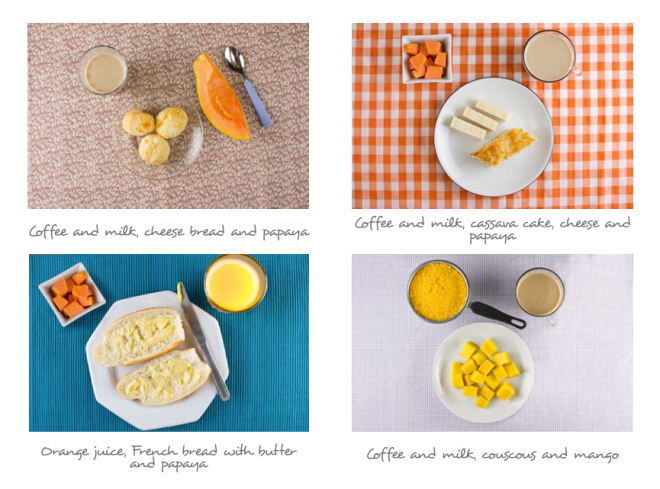 Coffee and milk, cheese bread and papaya

Coffee and milk, cassava cake, cheese and papaya

Orange juice, French bread with butter and papaya

Coffee and milk, couscous and mango