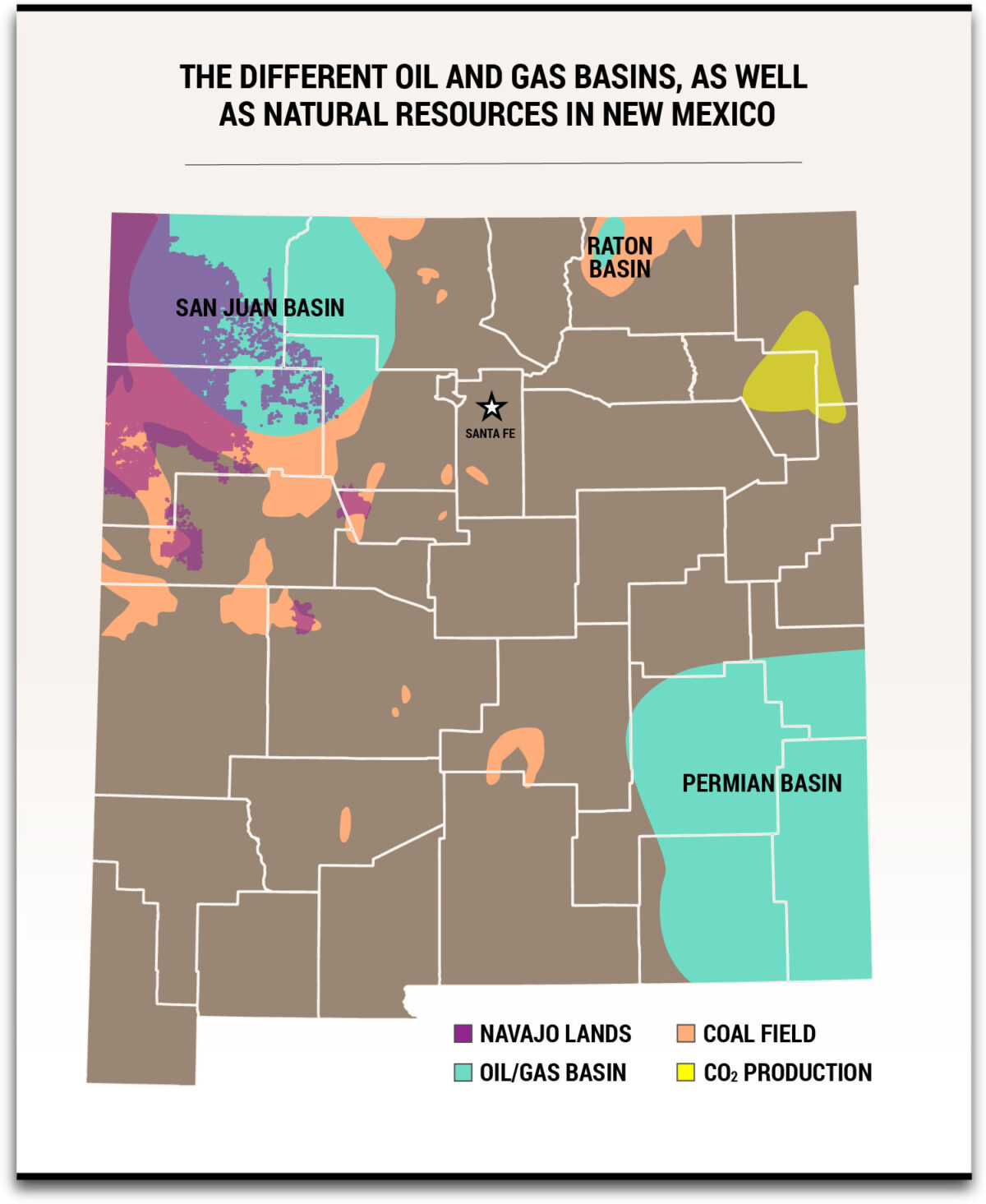 THE DIFFERENT OIL AND GAS BASINS, AS WELL AS NATURAL RESOURCES IN NEW MEXICO

SAN JUAN BASIN

RATON BASIN

SANTA FE

PERMIAN BASIN

NAVAJO LANDS
OIL/GAS BASIN
COAL FIELD
$CO_2$ PRODUCTION